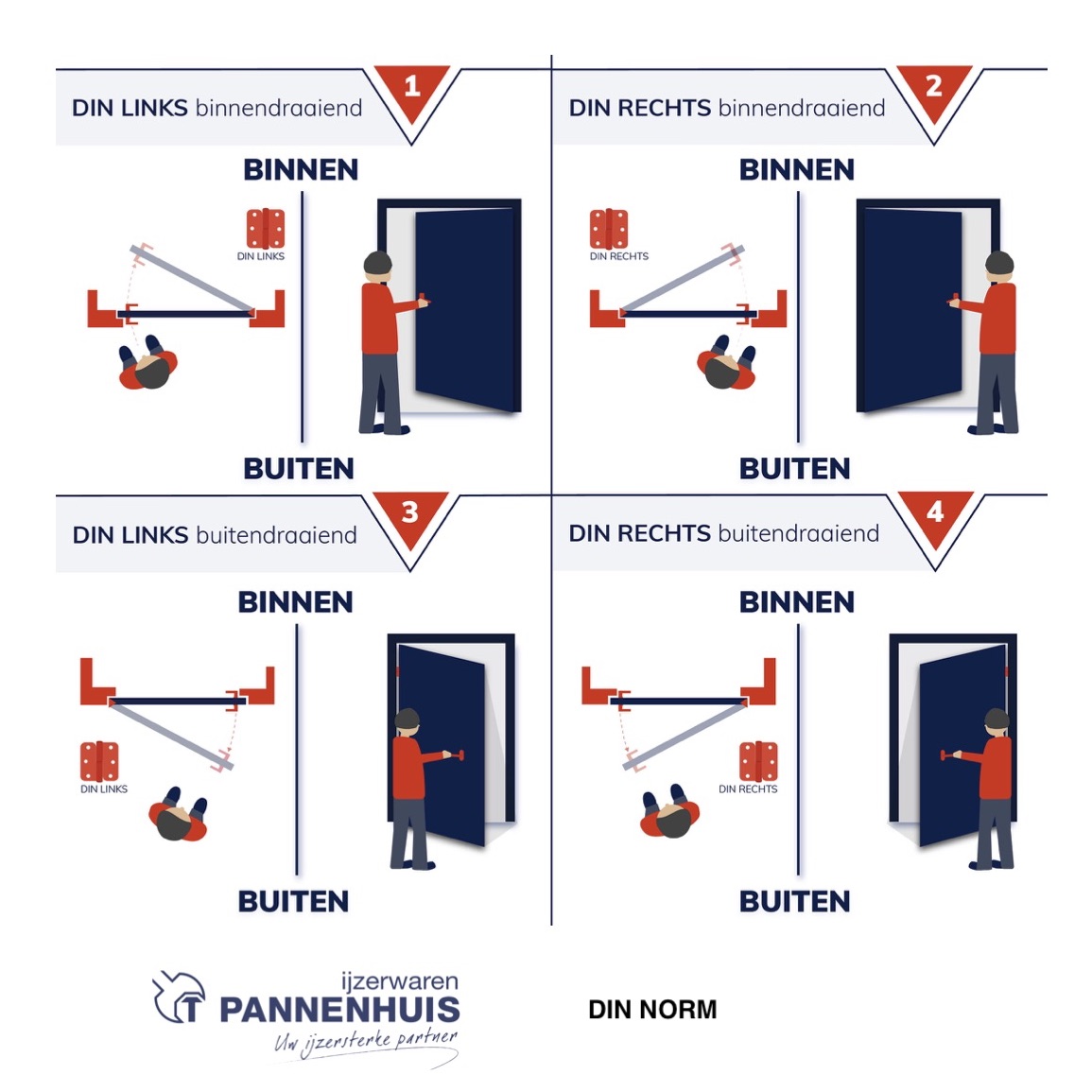 DIN LINKS binnendraaiend

1

BINNEN

DIN LINKS

BUITEN

DIN RECHTS binnendraaiend

2

BINNEN

DIN RECHTS

BUITEN

DIN LINKS buitendraaiend

3

BINNEN

DIN LINKS

BUITEN

DIN RECHTS buitendraaiend

4

BINNEN

DIN RECHTS

BUITEN

ijzerwaren
PANNENHUIS
Uw ijzersterke partner

DIN NORM