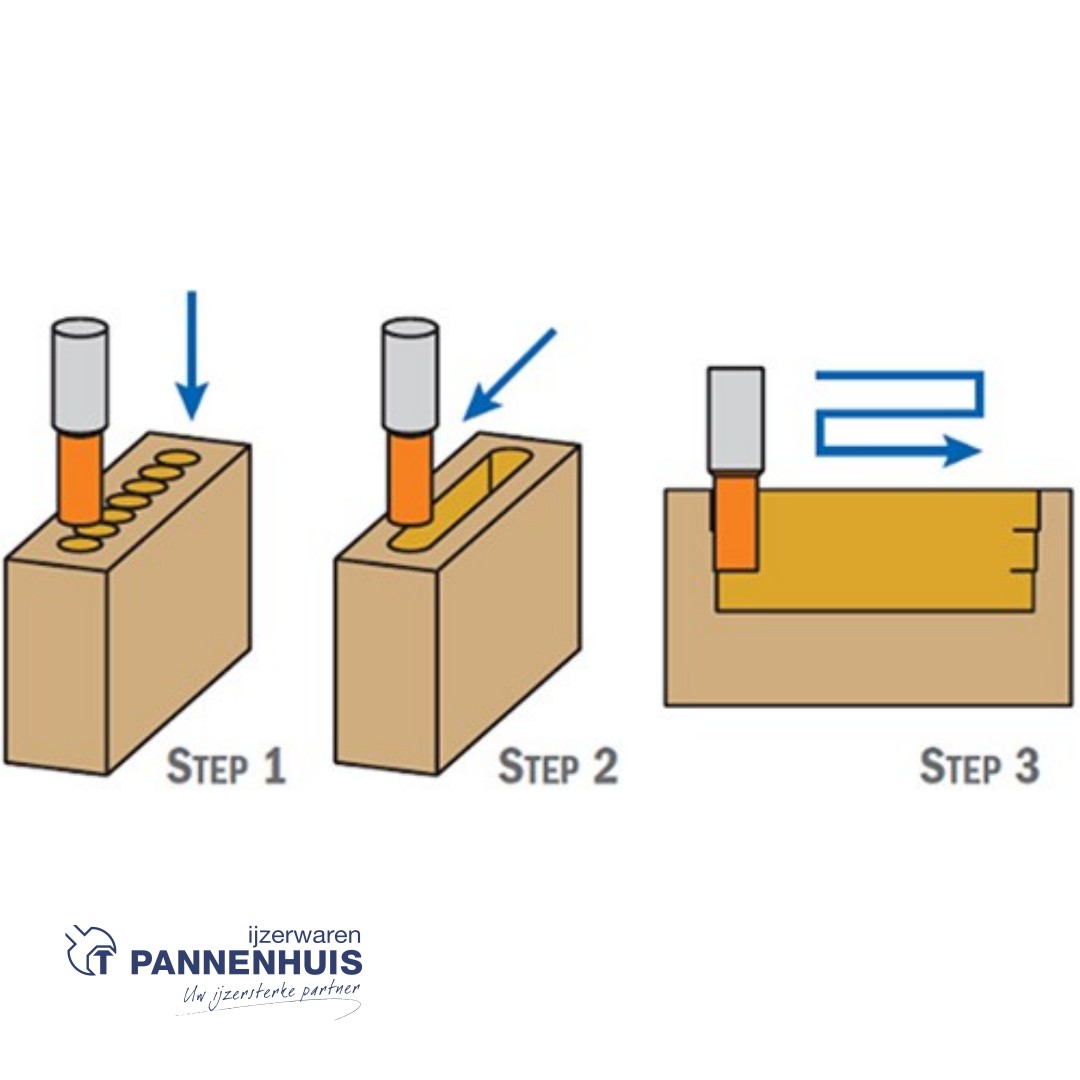 STEP 1

STEP 2

STEP 3

ijzerwaren
PANNENHUIS
Uw ijzersterke partner