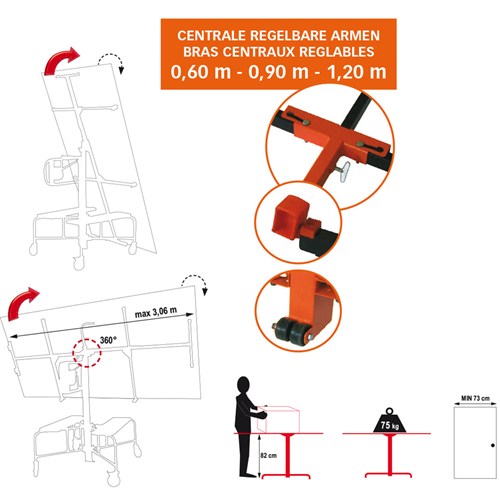 CENTRALE REGELBARE ARMEN
BRAS CENTRAUX REGLABLES
0,60 m - 0,90 m - 1,20 m

max 3,06 m

360°

82 cm

75 kg

MIN 73 cm